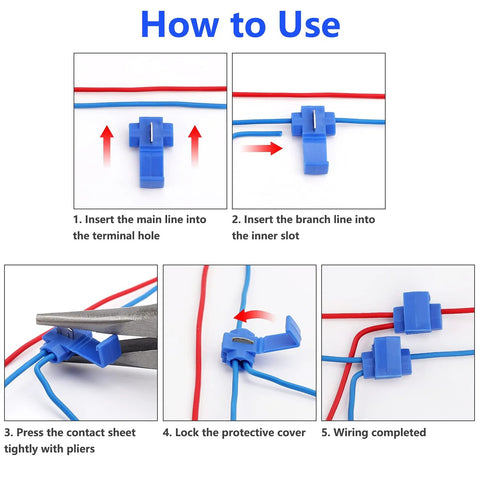 How to Use

1. Insert the main line into the terminal hole

2. Insert the branch line into the inner slot

3. Press the contact sheet tightly with pliers

4. Lock the protective cover

5. Wiring completed