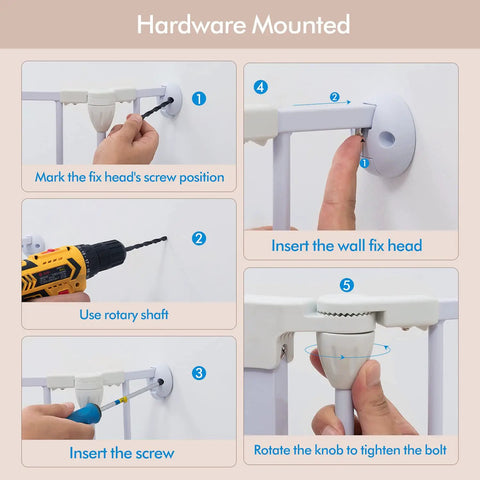 Hardware Mounted

1
Mark the fix head's screw position

2
Use rotary shaft

3
Insert the screw

4
2
1
Insert the wall fix head

5
Rotate the knob to tighten the bolt