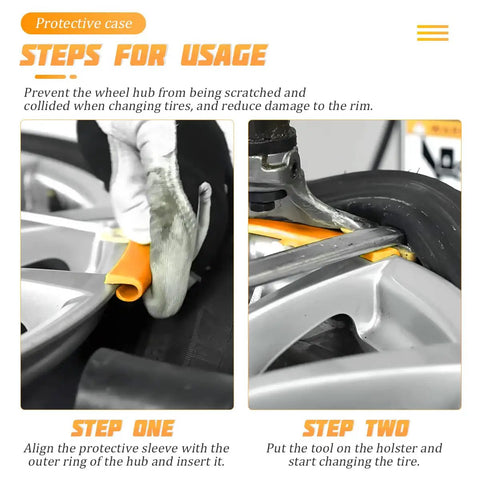 Protective case

STEPS FOR USAGE

Prevent the wheel hub from being scratched and collided when changing tires, and reduce damage to the rim.

STEP ONE

Align the protective sleeve with the outer ring of the hub and insert it.

STEP TWO

Put the tool on the holster and start changing the tire.