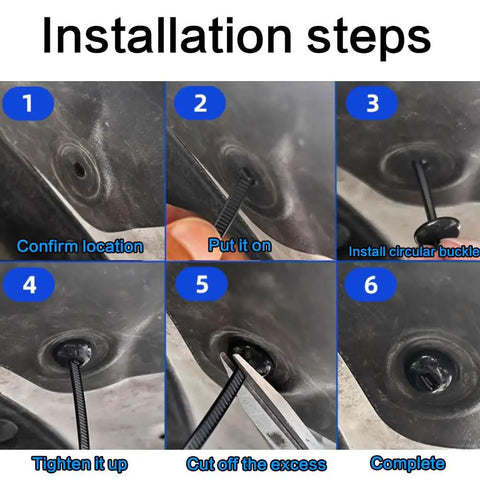 Installation steps

1
Confirm location

2
Put it on

3
Install circular buckle

4
Tighten it up

5
Cut off the excess

6
Complete