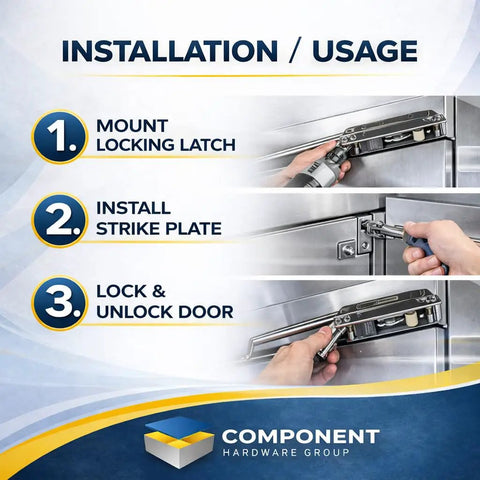 INSTALLATION / USAGE

1. MOUNT LOCKING LATCH

2. INSTALL STRIKE PLATE

3. LOCK & UNLOCK DOOR

COMPONENT
HARDWARE GROUP