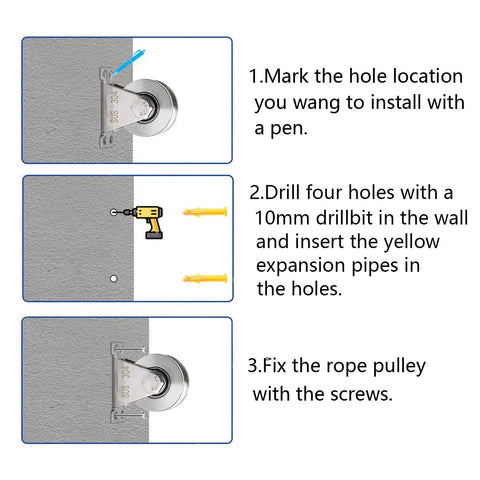 SUS 304

1.Mark the hole location you wang to install with a pen.

2.Drill four holes with a 10mm drillbit in the wall and insert the yellow expansion pipes in the holes.

SUS 304

3.Fix the rope pulley with the screws.