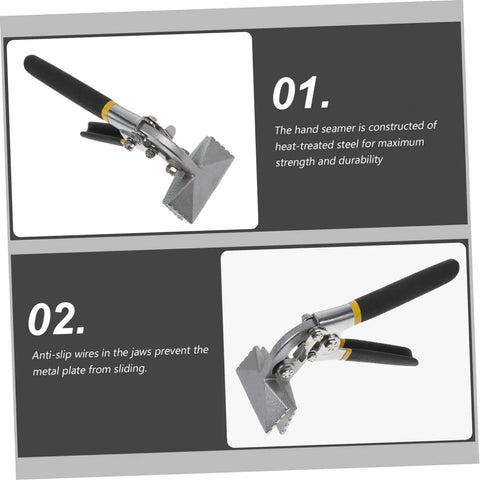 01.

The hand seamer is constructed of heat-treated steel for maximum strength and durability

02.

Anti-slip wires in the jaws prevent the metal plate from sliding.