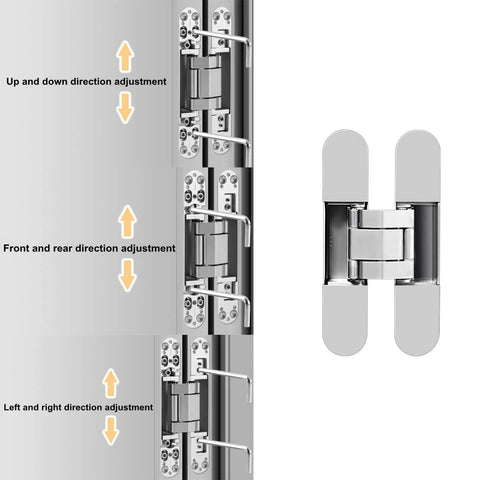 Up and down direction adjustment

Front and rear direction adjustment

Left and right direction adjustment