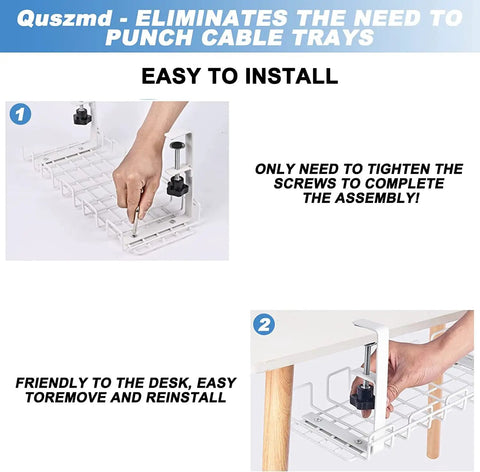 Quszmd - ELIMINATES THE NEED TO PUNCH CABLE TRAYS

EASY TO INSTALL

1

ONLY NEED TO TIGHTEN THE SCREWS TO COMPLETE THE ASSEMBLY!

2

FRIENDLY TO THE DESK, EASY TOREMOVE AND REINSTALL