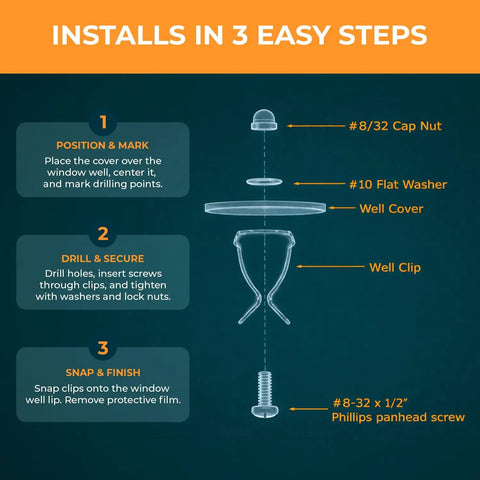 INSTALLS IN 3 EASY STEPS

1
POSITION & MARK
Place the cover over the window well, center it, and mark drilling points.

2
DRILL & SECURE
Drill holes, insert screws through clips, and tighten with washers and lock nuts.

3
SNAP & FINISH
Snap clips onto the window well lip. Remove protective film.

#8/32 Cap Nut

#10 Flat Washer

Well Cover

Well Clip

#8-32 x 1/2"
Phillips panhead screw