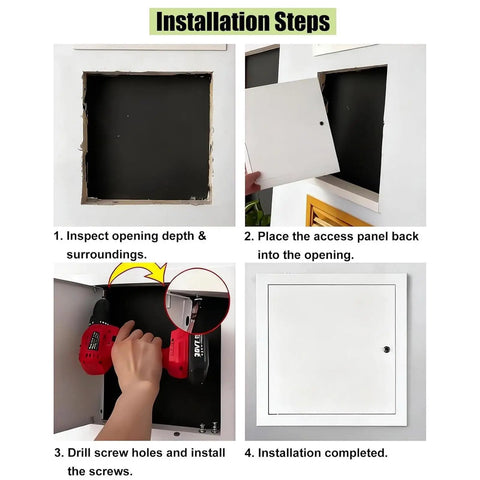 Installation Steps

1. Inspect opening depth & surroundings.

2. Place the access panel back into the opening.

3. Drill screw holes and install the screws.

4. Installation completed.