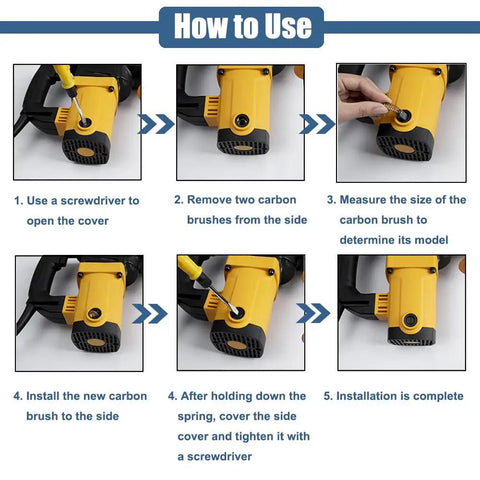 How to Use

1. Use a screwdriver to open the cover

2. Remove two carbon brushes from the side

3. Measure the size of the carbon brush to determine its model

4. Install the new carbon brush to the side

4. After holding down the spring, cover the side cover and tighten it with a screwdriver

5. Installation is complete