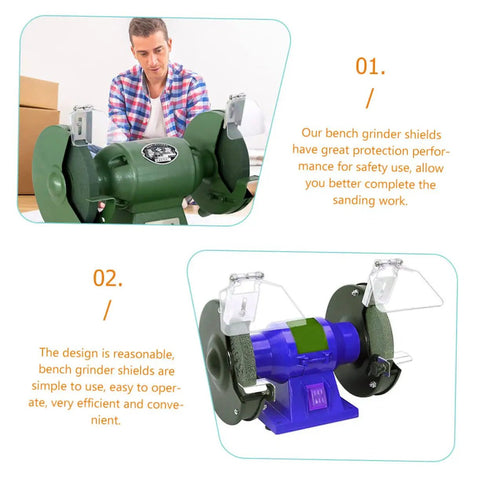 01.
/

Our bench grinder shields have great protection performance for safety use, allow you better complete the sanding work.

02.
/

The design is reasonable, bench grinder shields are simple to use, easy to operate, very efficient and convenient.