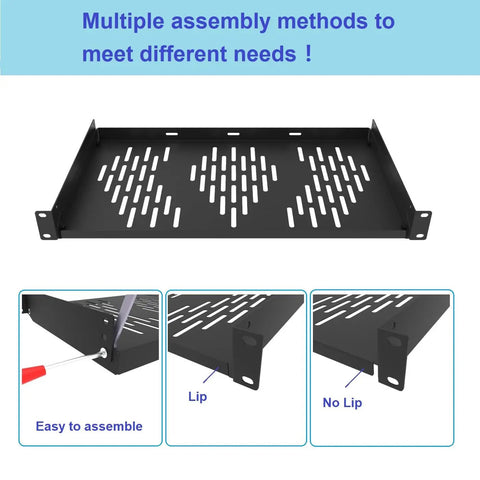 Multiple assembly methods to meet different needs！

Easy to assemble

Lip

No Lip