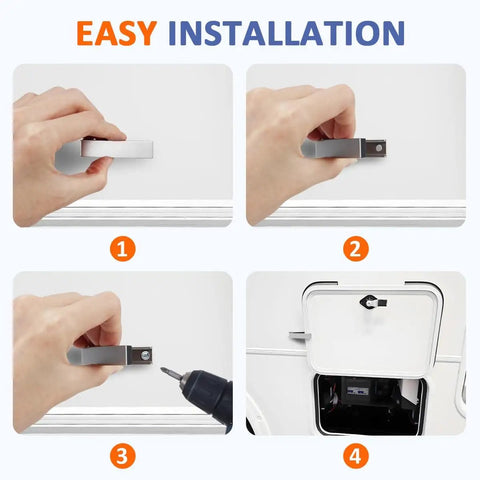 EASY INSTALLATION

1

2

3

4