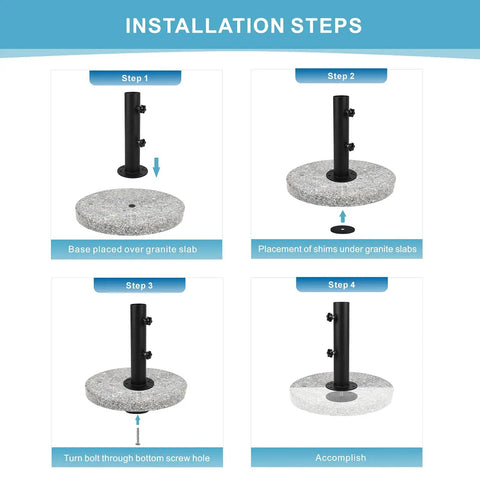 INSTALLATION STEPS

Step 1

Base placed over granite slab

Step 2

Placement of shims under granite slabs

Step 3

Turn bolt through bottom screw hole

Step 4

Accomplish