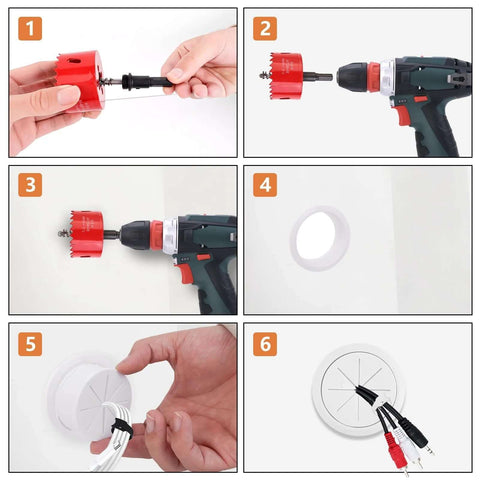 1

2

3

4

5

6