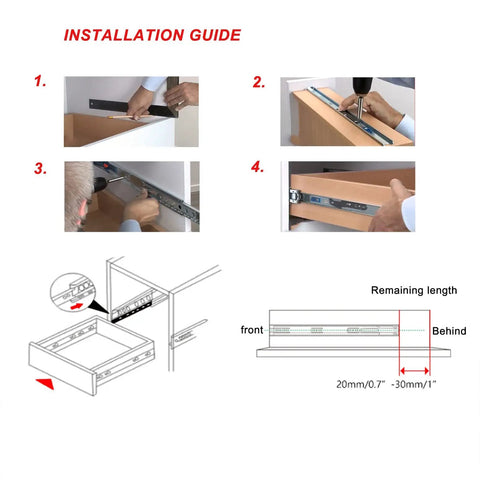 INSTALLATION GUIDE

1.

2.

3.

4.

Remaining length

front

Behind

20mm/0.7" -30mm/1"