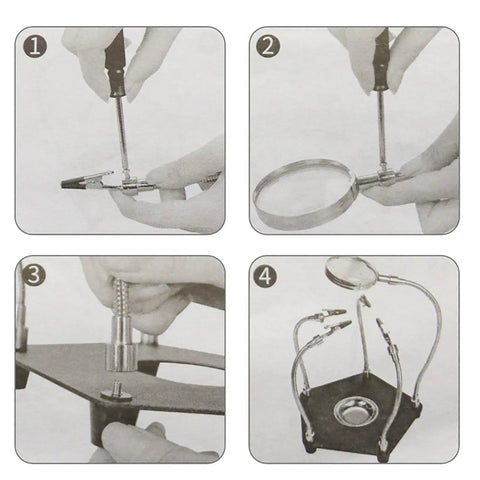 1

2

3

4