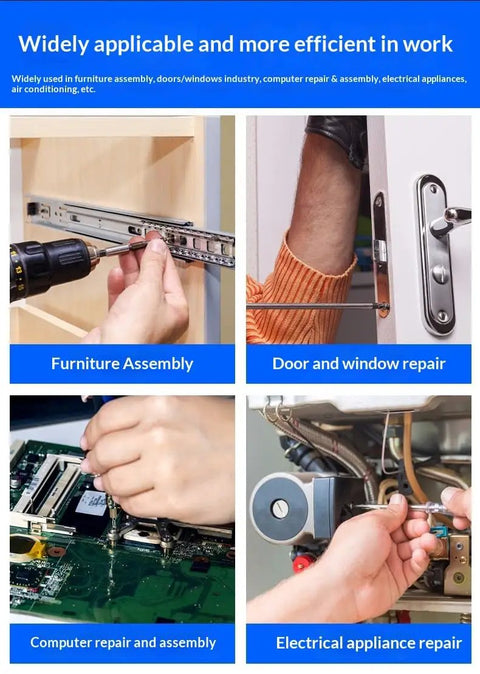 Widely applicable and more efficient in work

Widely used in furniture assembly, doors/windows industry, computer repair & assembly, electrical appliances, air conditioning, etc.

Furniture Assembly

Door and window repair

Computer repair and assembly

Electrical appliance repair