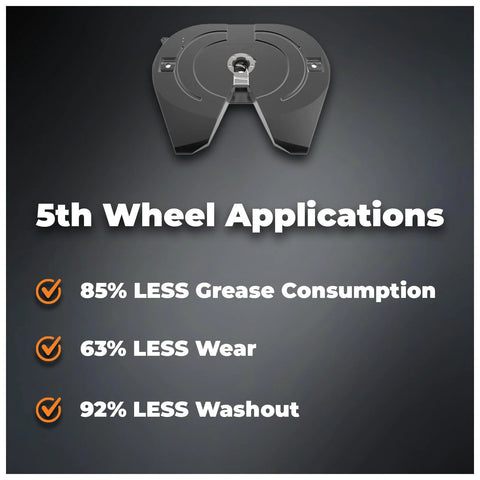 5th Wheel Applications

85% LESS Grease Consumption

63% LESS Wear

92% LESS Washout