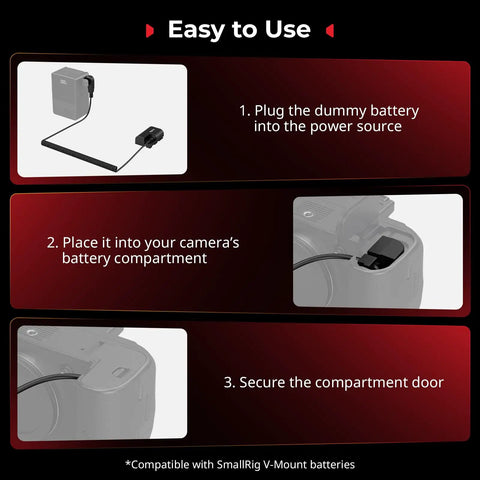 Easy to Use

1. Plug the dummy battery into the power source

2. Place it into your camera's battery compartment

3. Secure the compartment door

*Compatible with SmallRig V-Mount batteries