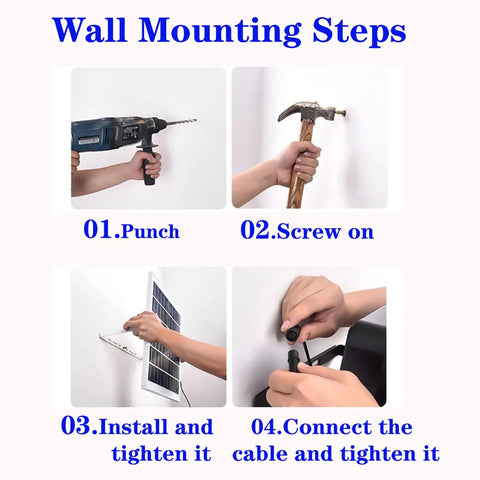 Wall Mounting Steps

01.Punch

02.Screw on

03.Install and tighten it

04.Connect the cable and tighten it