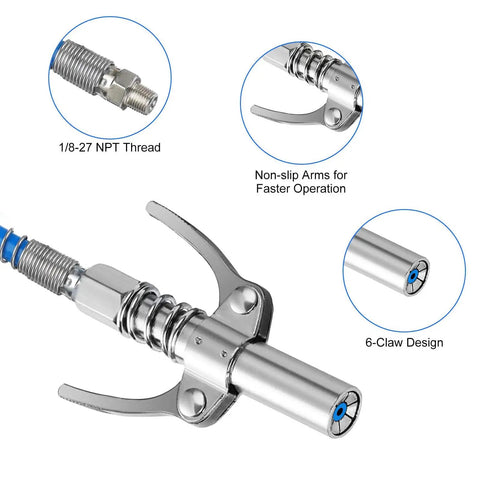 1/8-27 NPT Thread

Non-slip Arms for Faster Operation

6-Claw Design