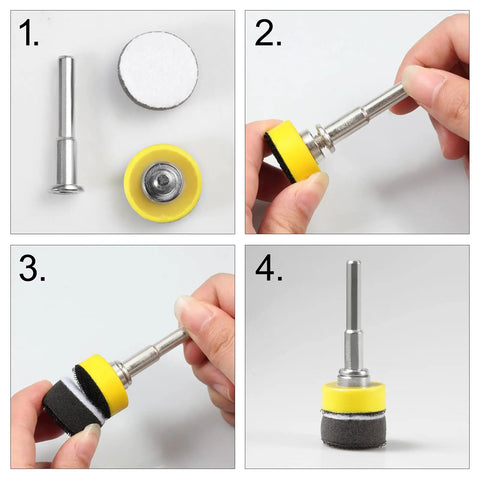 1.

2.

3.

4.