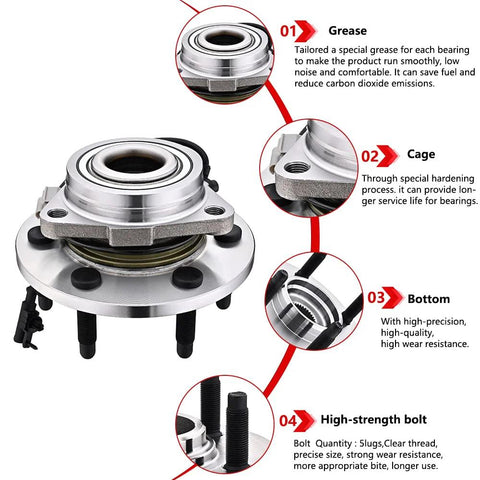 01 Grease

Tailored a special grease for each bearing to make the product run smoothly, low noise and comfortable. It can save fuel and reduce carbon dioxide emissions.

02 Cage

Through special hardening process. it can provide longer service life for bearings.

03 Bottom

With high-precision, high-quality, high wear resistance.

04 High-strength bolt

Bolt Quantity : 5lugs,Clear thread, precise size, strong wear resistance, more appropriate bite, longer use.