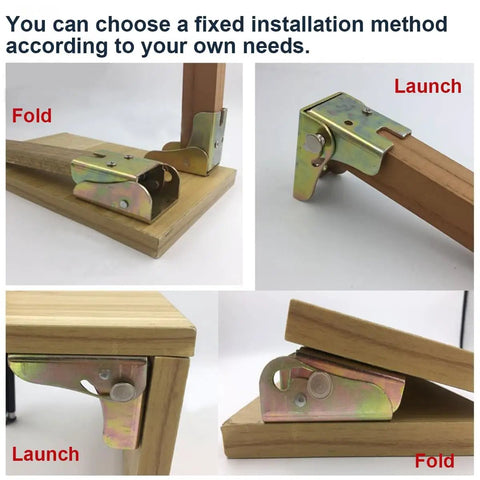 You can choose a fixed installation method according to your own needs.

Fold

Launch

Launch

Fold