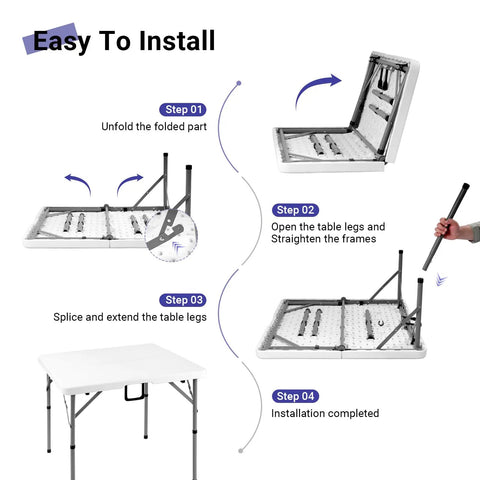 Easy To Install

Step 01
Unfold the folded part

Step 02
Open the table legs and Straighten the frames

Step 03
Splice and extend the table legs

Step 04
Installation completed