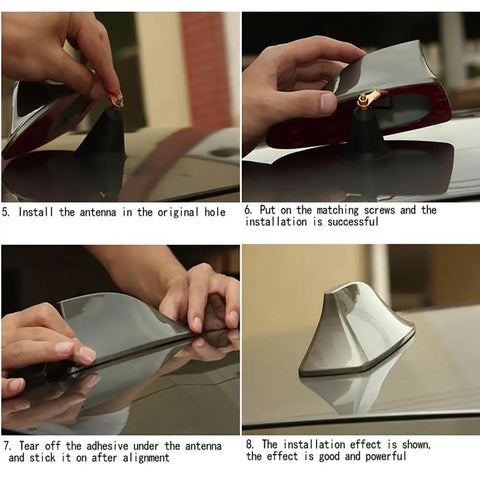 5. Install the antenna in the original hole

6. Put on the matching screws and the installation is successful

7. Tear off the adhesive under the antenna and stick it on after alignment

8. The installation effect is shown, the effect is good and powerful