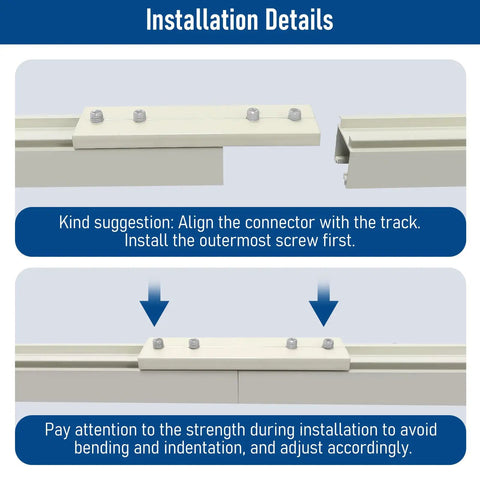 Installation Details

Kind suggestion: Align the connector with the track. Install the outermost screw first.

Pay attention to the strength during installation to avoid bending and indentation, and adjust accordingly.