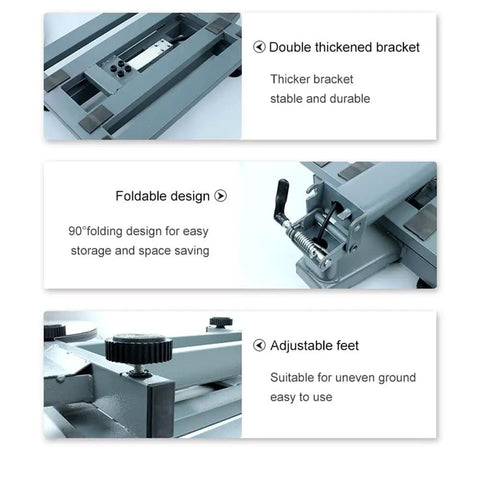 Double thickened bracket

Thicker bracket
stable and durable

Foldable design

90°folding design for easy storage and space saving

Adjustable feet

Suitable for uneven ground
easy to use