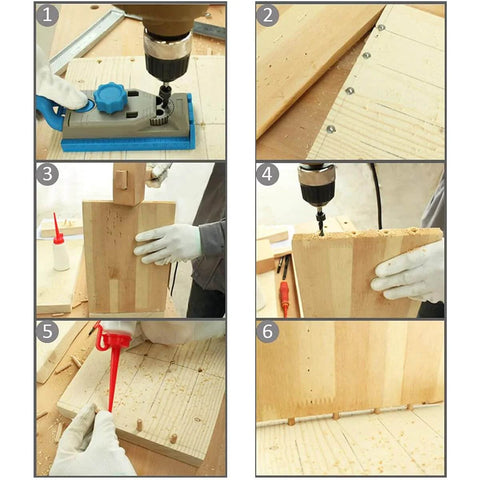 1
2
3
4
5
6