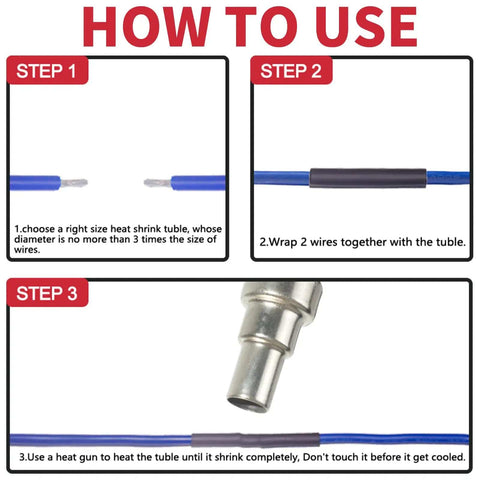 HOW TO USE

STEP 1

1.choose a right size heat shrink tuble, whose diameter is no more than 3 times the size of wires.

STEP 2

2.Wrap 2 wires together with the tuble.

STEP 3

3.Use a heat gun to heat the tuble until it shrink completely, Don't touch it before it get cooled.