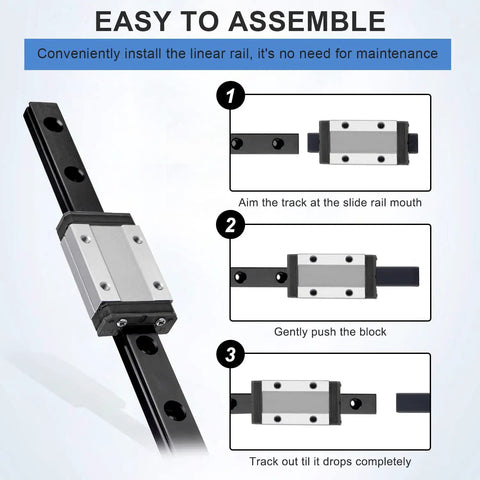 EASY TO ASSEMBLE

Conveniently install the linear rail, it's no need for maintenance

1

Aim the track at the slide rail mouth

2

Gently push the block

3

Track out til it drops completely