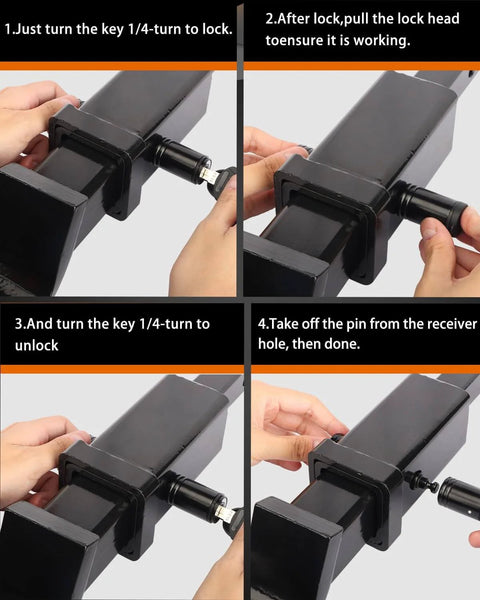 1.Just turn the key 1/4-turn to lock.

2.After lock,pull the lock head toensure it is working.

3.And turn the key 1/4-turn to unlock

4.Take off the pin from the receiver hole, then done.