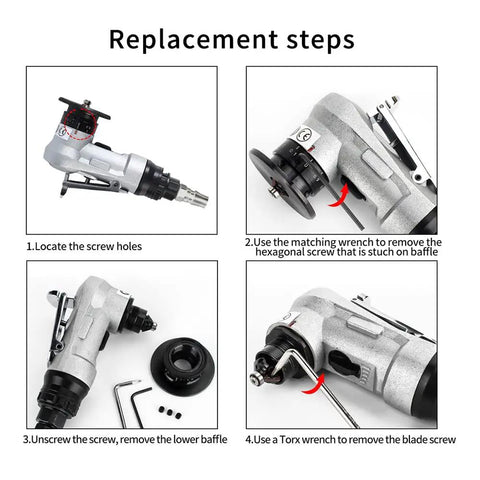 Replacement steps

1.Locate the screw holes

2.Use the matching wrench to remove the hexagonal screw that is stuch on baffle

3.Unscrew the screw, remove the lower baffle

4.Use a Torx wrench to remove the blade screw