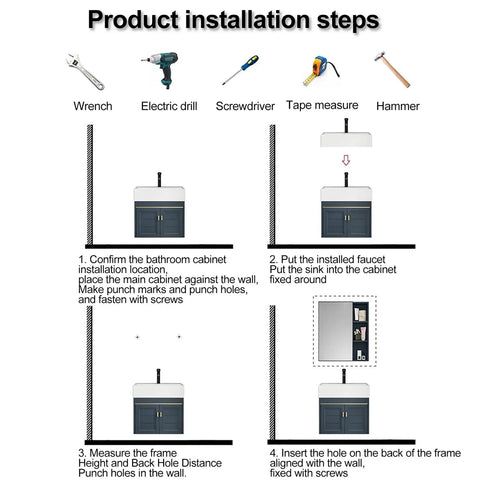 Product installation steps

Wrench Electric drill Screwdriver Tape measure Hammer

1. Confirm the bathroom cabinet installation location, place the main cabinet against the wall, Make punch marks and punch holes, and fasten with screws

2. Put the installed faucet
Put the sink into the cabinet fixed around

3. Measure the frame
Height and Back Hole Distance
Punch holes in the wall.

4. Insert the hole on the back of the frame aligned with the wall, fixed with screws