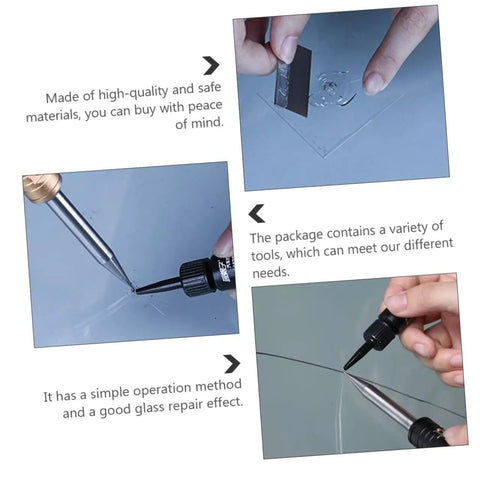 Made of high-quality and safe materials, you can buy with peace of mind.

The package contains a variety of tools, which can meet our different needs.

It has a simple operation method and a good glass repair effect.