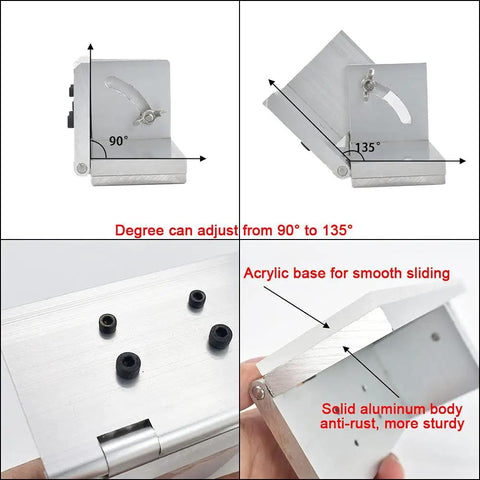 90°

135°

Degree can adjust from 90° to 135°

Acrylic base for smooth sliding

Solid aluminum body
anti-rust, more sturdy