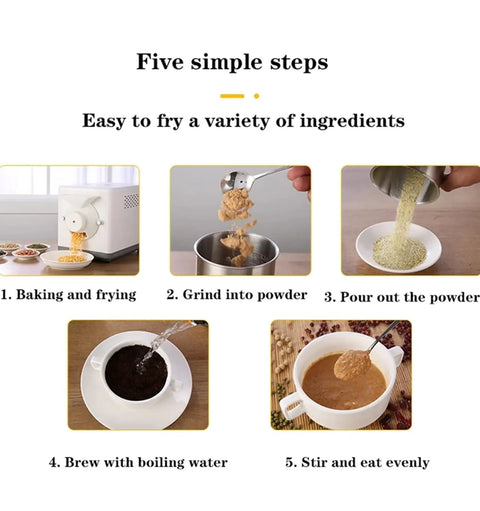 Five simple steps

Easy to fry a variety of ingredients

1. Baking and frying

2. Grind into powder

3. Pour out the powder

4. Brew with boiling water

5. Stir and eat evenly