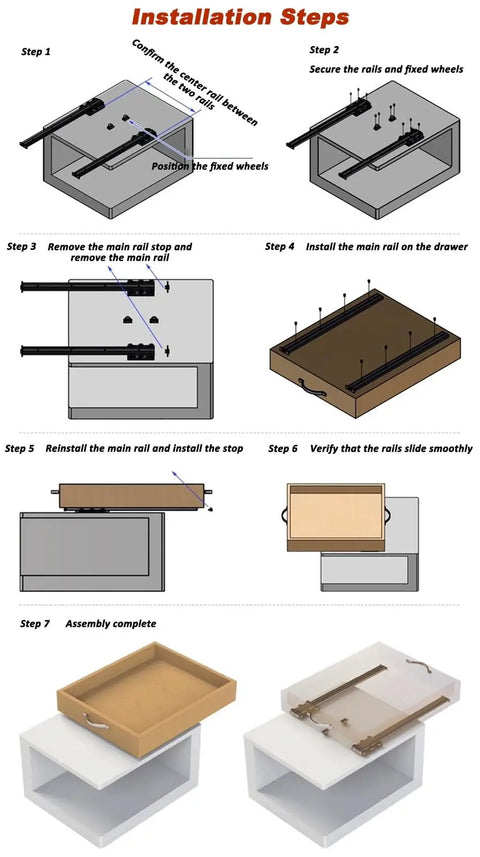 Installation Steps

Step 1

Confirm the center rail between the two rails

Position the fixed wheels

Step 2

Secure the rails and fixed wheels

Step 3 Remove the main rail stop and remove the main rail

Step 4 Install the main rail on the drawer

Step 5 Reinstall the main rail and install the stop

Step 6 Verify that the rails slide smoothly

Step 7 Assembly complete