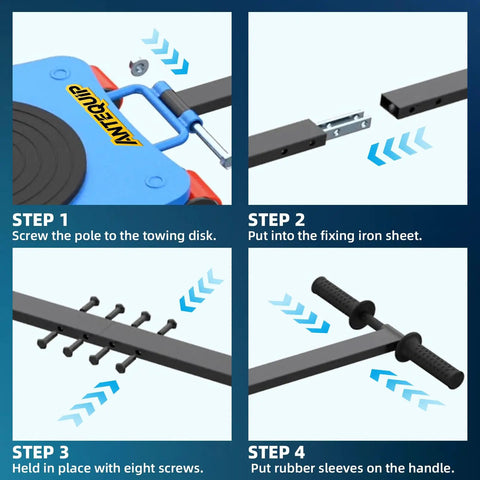 ANTEQUIP

STEP 1
Screw the pole to the towing disk.

STEP 2
Put into the fixing iron sheet.

STEP 3
Held in place with eight screws.

STEP 4
Put rubber sleeves on the handle.