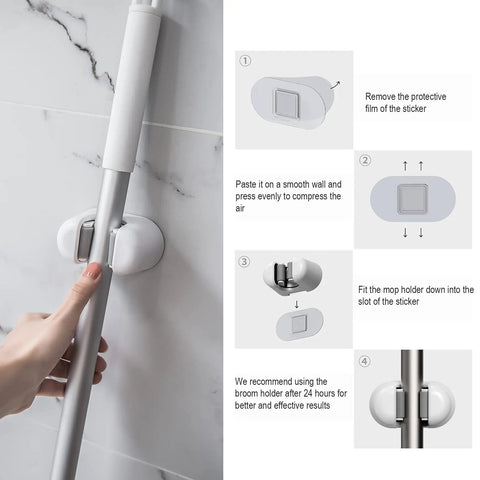 ①

Remove the protective film of the sticker

②

Paste it on a smooth wall and press evenly to compress the air

③

Fit the mop holder down into the slot of the sticker

④

We recommend using the broom holder after 24 hours for better and effective results