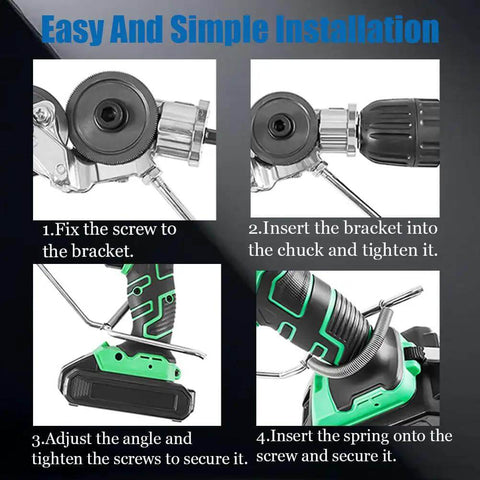 Easy And Simple Installation

1.Fix the screw to the bracket.

2.Insert the bracket into the chuck and tighten it.

3.Adjust the angle and tighten the screws to secure it.

4.Insert the spring onto the screw and secure it.