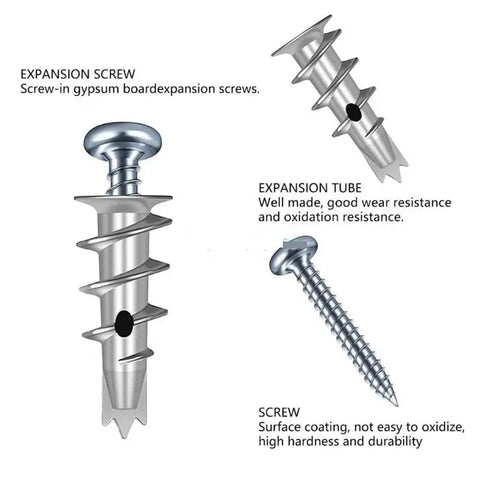 EXPANSION SCREW
Screw-in gypsum boardexpansion screws.

EXPANSION TUBE
Well made, good wear resistance and oxidation resistance.

SCREW
Surface coating, not easy to oxidize, high hardness and durability