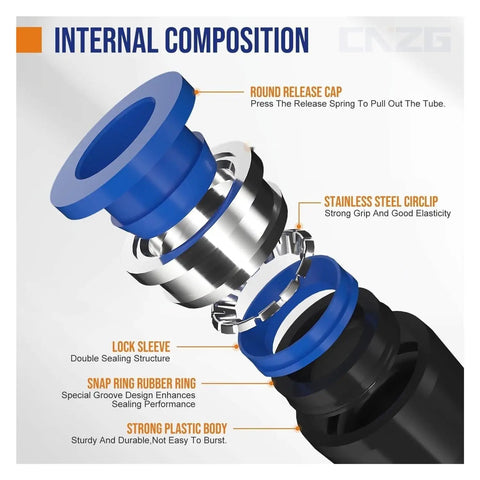 INTERNAL COMPOSITION

CNZG

ROUND RELEASE CAP
Press The Release Spring To Pull Out The Tube.

STAINLESS STEEL CIRCLIP
Strong Grip And Good Elasticity

LOCK SLEEVE
Double Sealing Structure

SNAP RING RUBBER RING
Special Groove Design Enhances Sealing Performance

STRONG PLASTIC BODY
Sturdy And Durable,Not Easy To Burst.