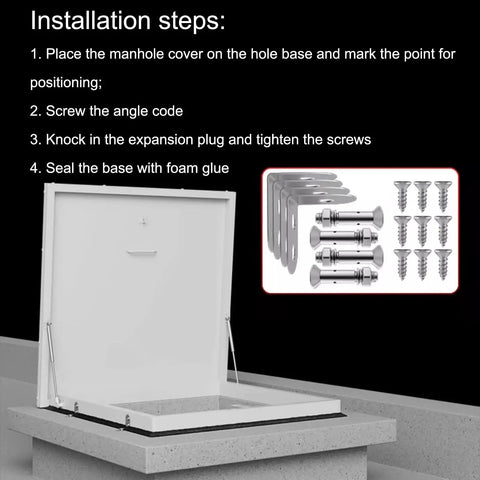 Installation steps:

1. Place the manhole cover on the hole base and mark the point for positioning;

2. Screw the angle code

3. Knock in the expansion plug and tighten the screws

4. Seal the base with foam glue