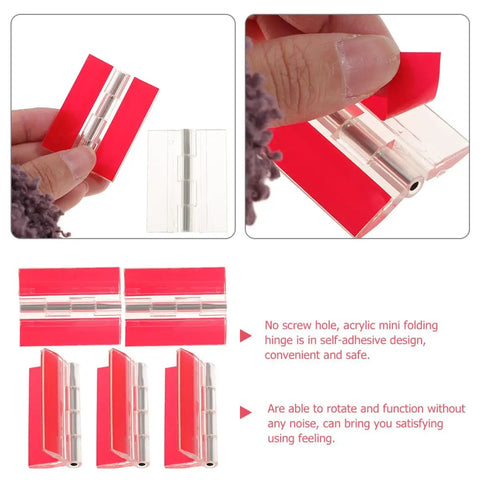 No screw hole, acrylic mini folding hinge is in self-adhesive design, convenient and safe.

Are able to rotate and function without any noise, can bring you satisfying using feeling.