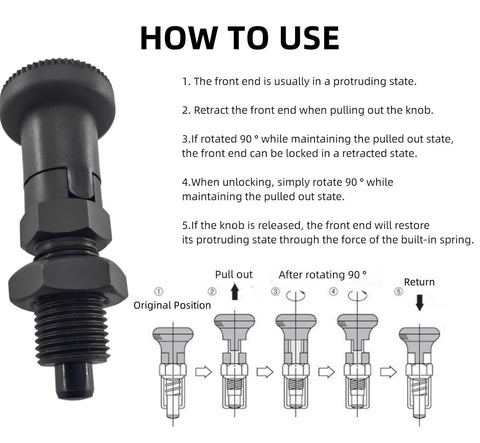 HOW TO USE

1. The front end is usually in a protruding state.

2. Retract the front end when pulling out the knob.

3.If rotated 90 ° while maintaining the pulled out state, the front end can be locked in a retracted state.

4.When unlocking, simply rotate 90 ° while maintaining the pulled out state.

5.If the knob is released, the front end will restore its protruding state through the force of the built-in spring.

① Original Position

② Pull out

③ After rotating 90 °

④

⑤ Return