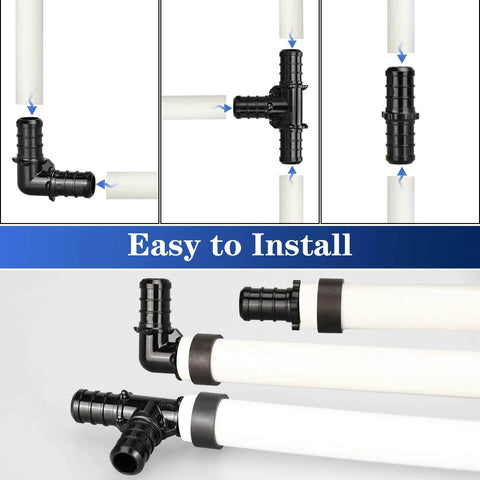 Easy to Install